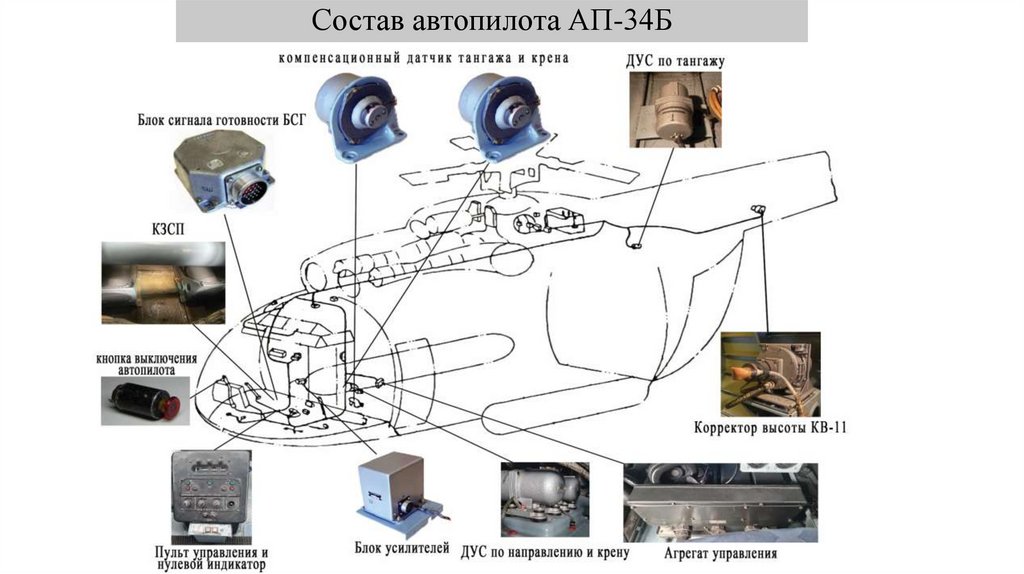 Состав автопилота АП-34Б

компенсационный датчик тангажа и крена

ДУС по тангажу

Блок сигнала готовности БСГ

КЗСП

кнопка выключения автопилота

Корректор высоты КВ-11

Пульт управления и нулевой индикатор

Блок усилителей

ДУС по направлению и крену

Агрегат управления